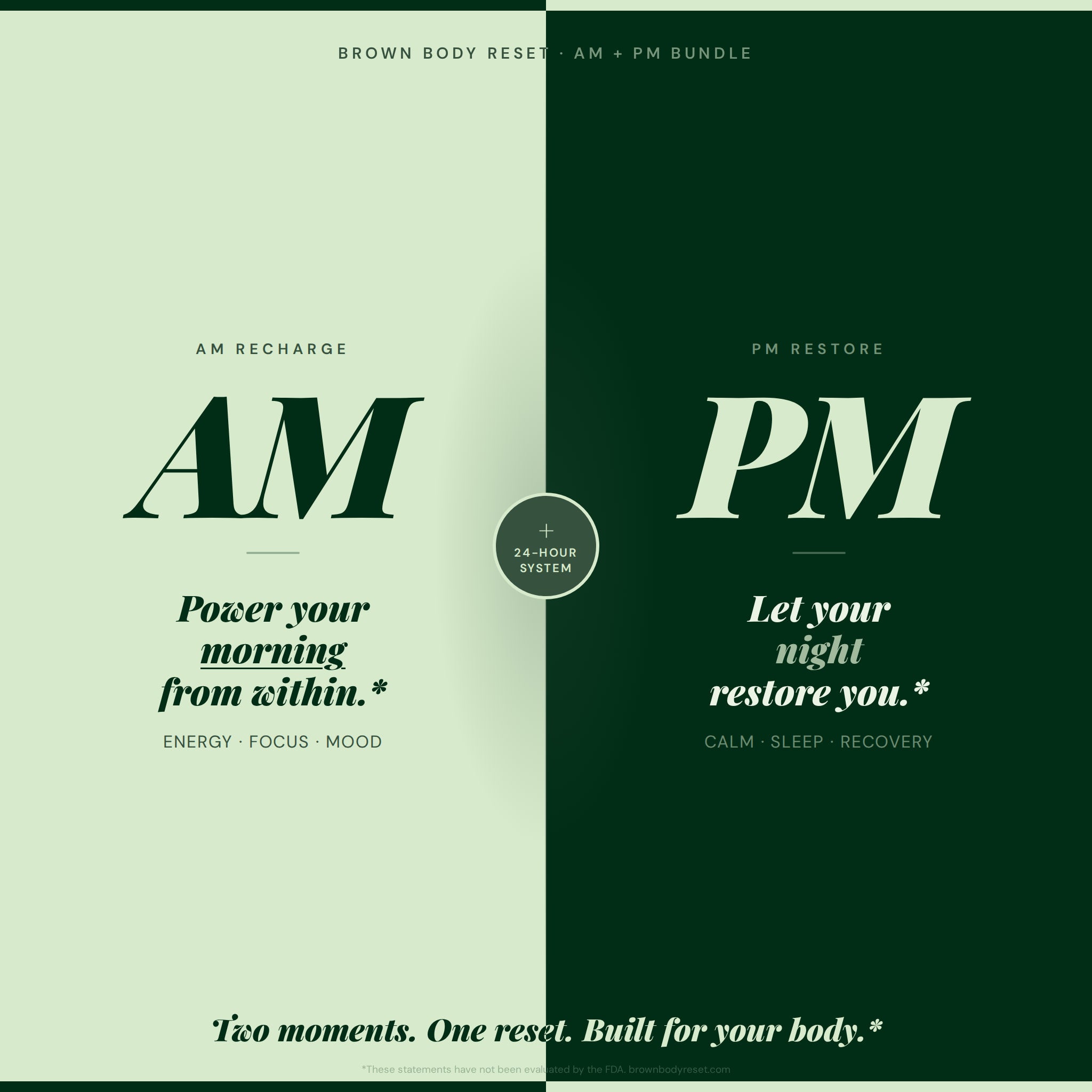 BROWN BODY RESET · AM + PM BUNDLE

AM RECHARGE

AM

Power your morning from within.*

ENERGY · FOCUS · MOOD

+
24-HOUR SYSTEM

PM RESTORE

PM

Let your night restore you.*

CALM · SLEEP · RECOVERY

Two moments. One reset. Built for your body.*

*These statements have not been evaluated by the FDA. brownbodyreset.com